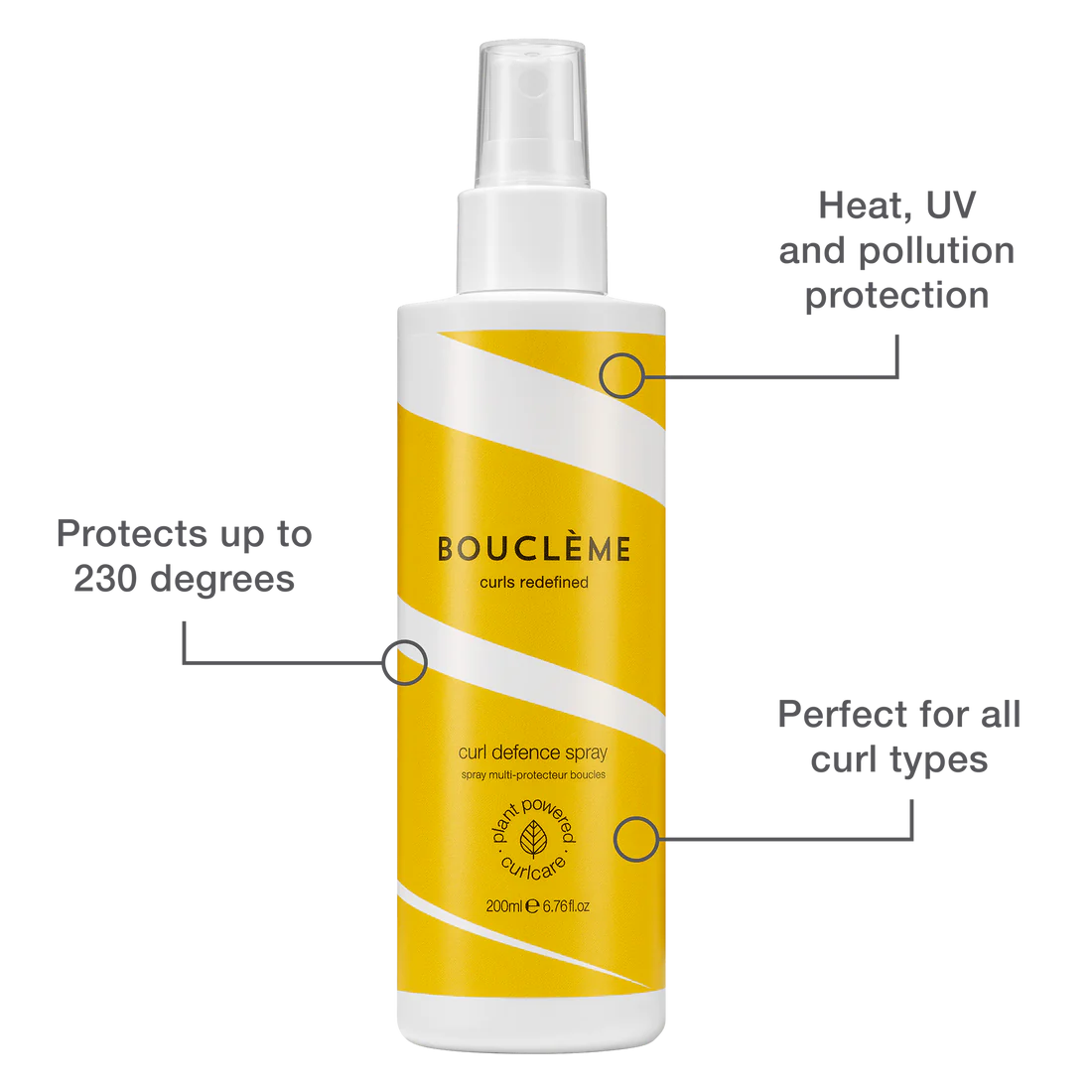 Heat, UV and pollution protection

Protects up to 230 degrees

BOUCLÈME
curls redefined

curl defence spray
spray multi-protecteur boucles

plant powered curlcare

200ml ℮ 6.76fl.oz

Perfect for all curl types