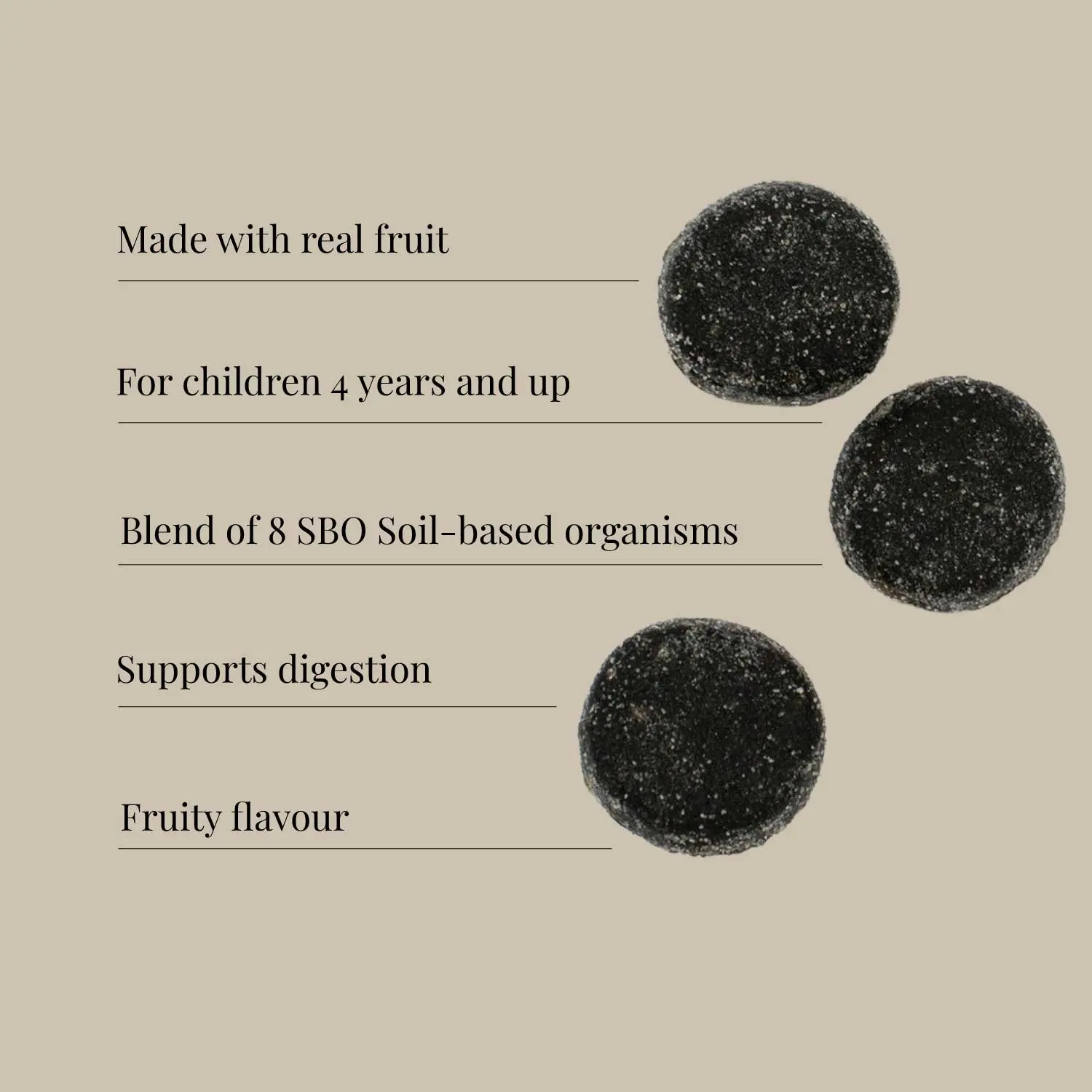 Made with real fruit

For children 4 years and up

Blend of 8 SBO Soil-based organisms

Supports digestion

Fruity flavour